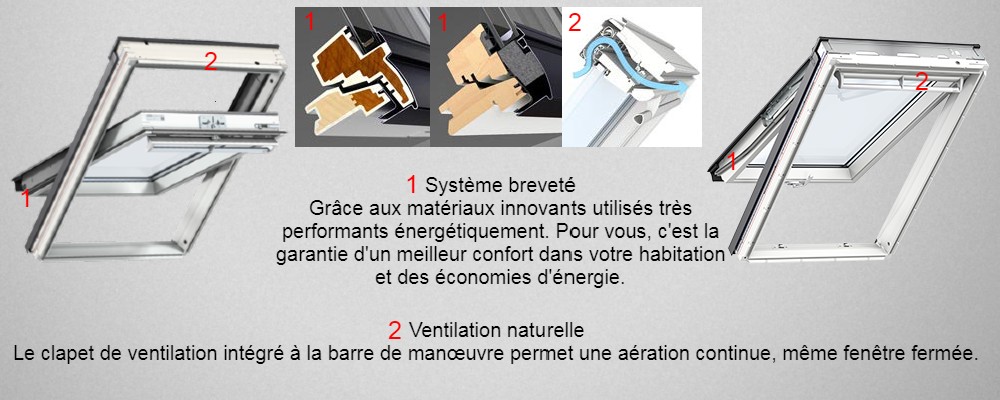 2

1

1 1 2

2

1

1 Système breveté
Grâce aux matériaux innovants utilisés très performants énergétiquement. Pour vous, c'est la garantie d'un meilleur confort dans votre habitation et des économies d'énergie.

2 Ventilation naturelle
Le clapet de ventilation intégré à la barre de manœuvre permet une aération continue, même fenêtre fermée.